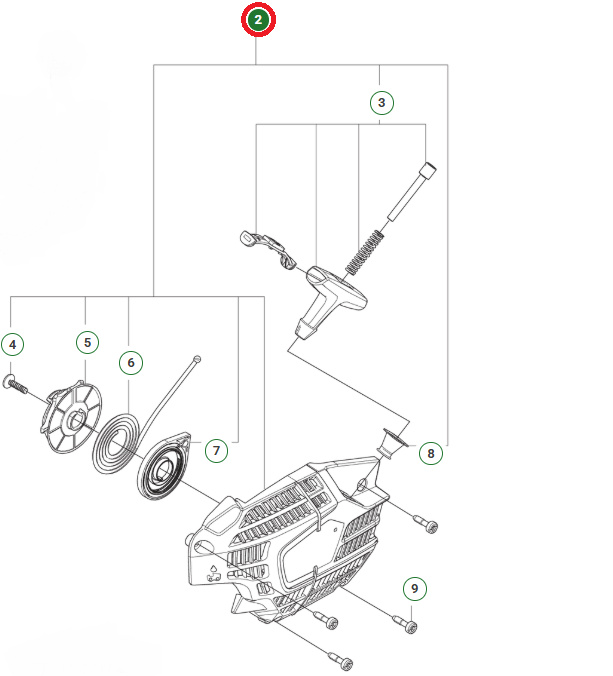 2
3
4
5
6
7
8
9