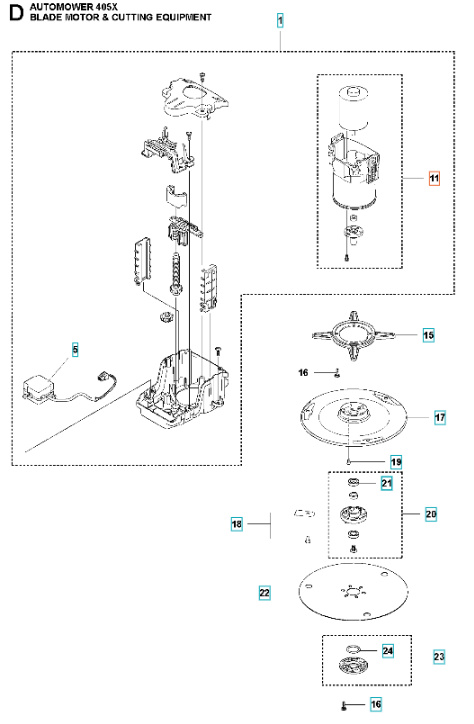 D AUTOMOWER 405X
BLADE MOTOR & CUTTING EQUIPMENT

1

11

5

15

16

17

19

21

20

18

22

24

23

16