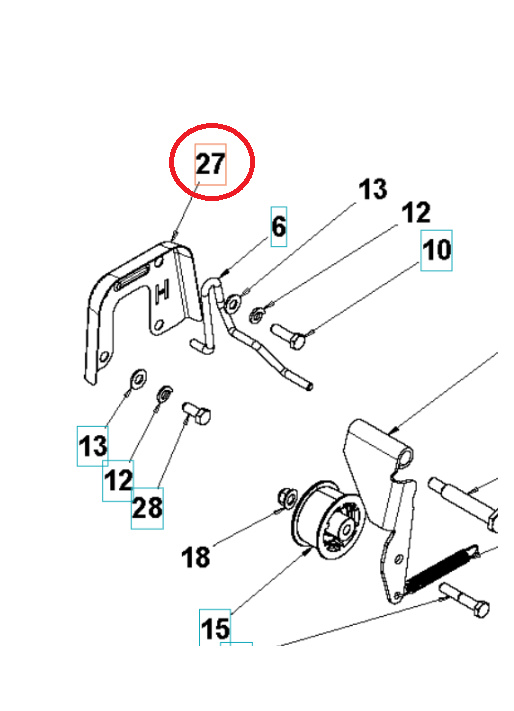 27
13
6
12
10
H
13
12
28
18
15