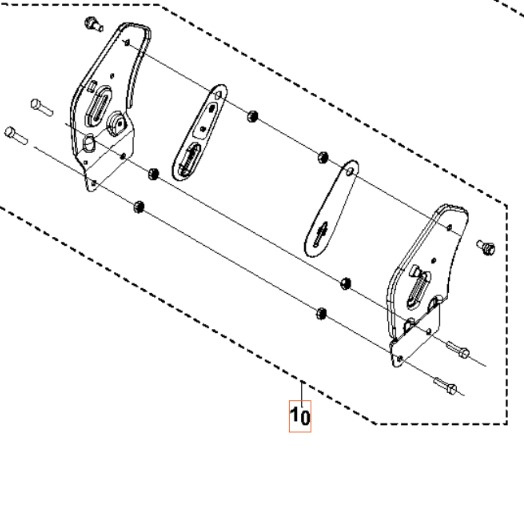 10