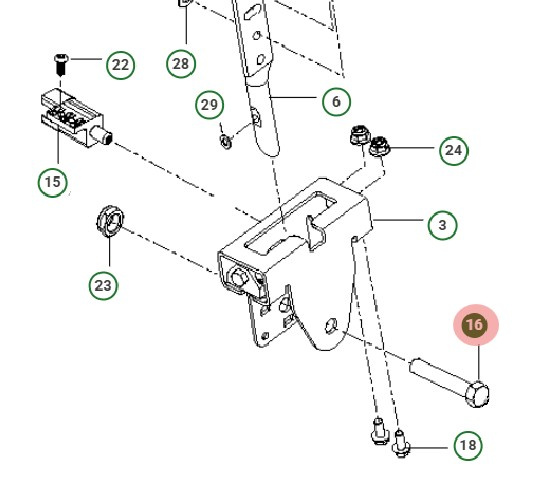 22
28
29
6
24
15
3
23
16
18