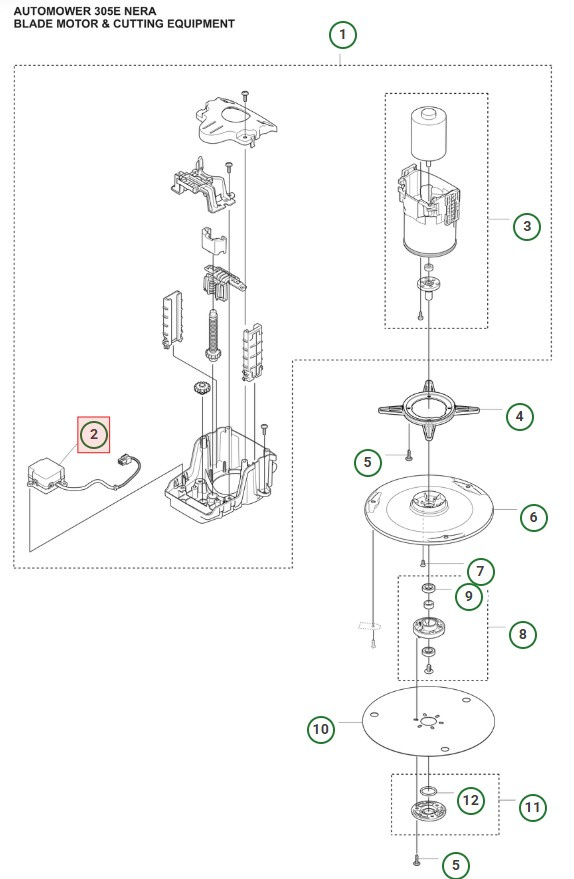 AUTOMOWER 305E NERA
BLADE MOTOR & CUTTING EQUIPMENT

1
3
2
4
5
6
7
9
8
10
12
11
5