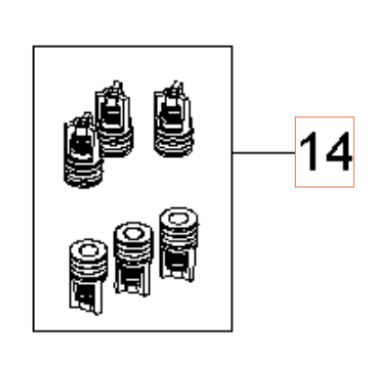 14