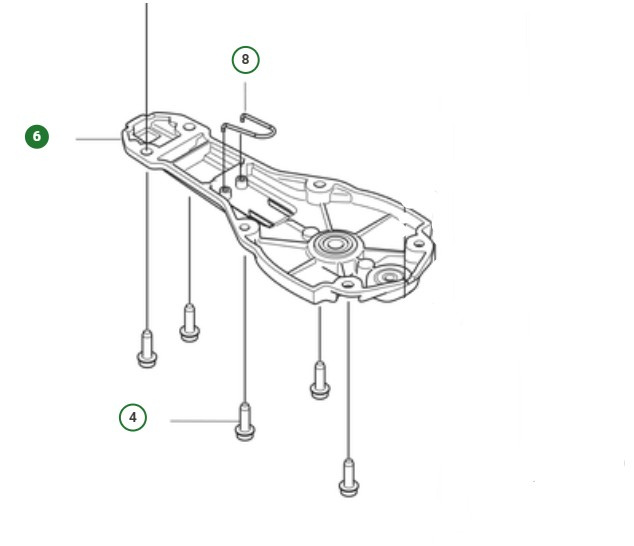 8
6
4