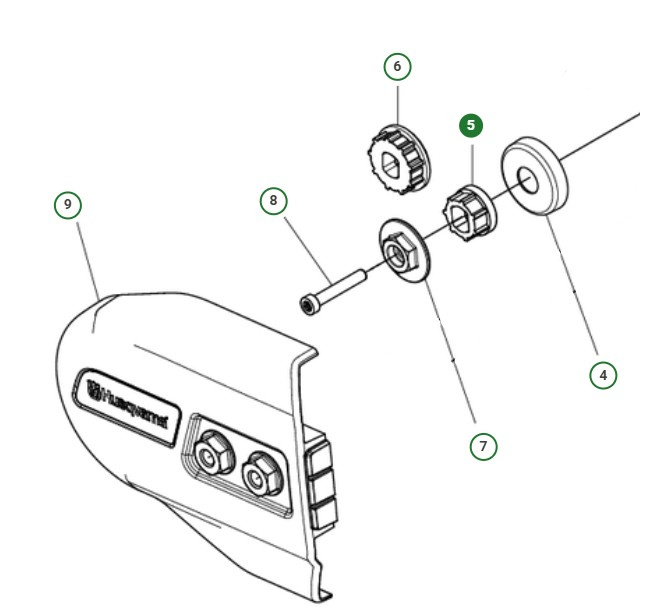 6
5
9
8
4
7
Husqvarna