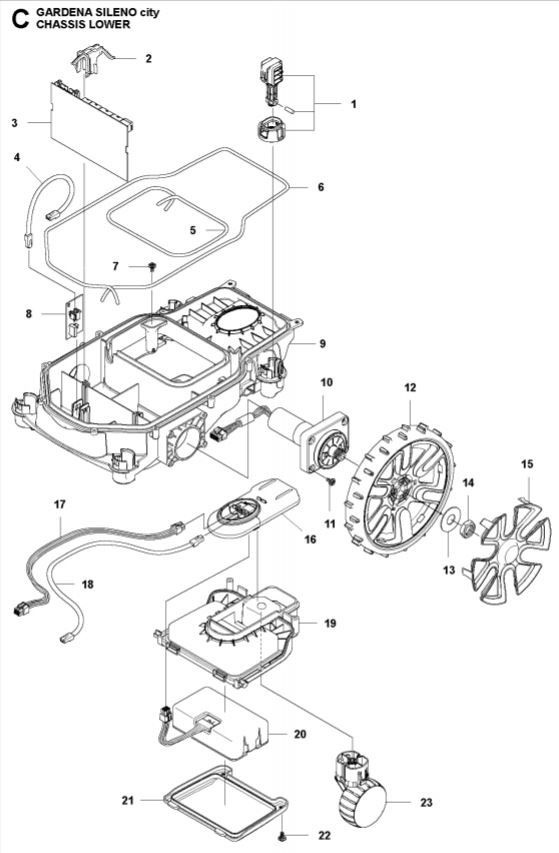 C GARDENA SILENO city
CHASSIS LOWER

2
1
3
4
6
5
7
8
9
10
12
15
14
11
13
17
16
18
19
20
21
23
22