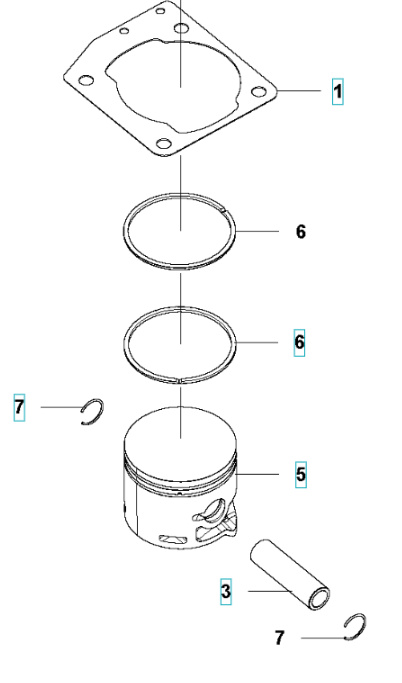 1
6
6
7
5
3
7