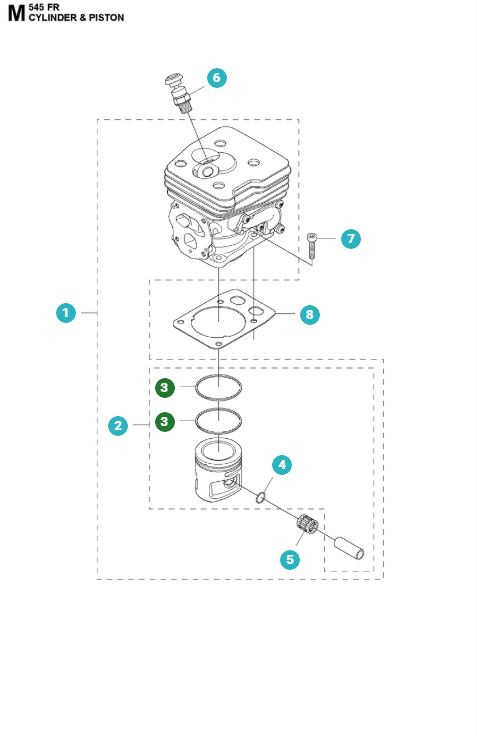 M 545 FR
CYLINDER & PISTON

6
7
1
8
3
2
3
4
5