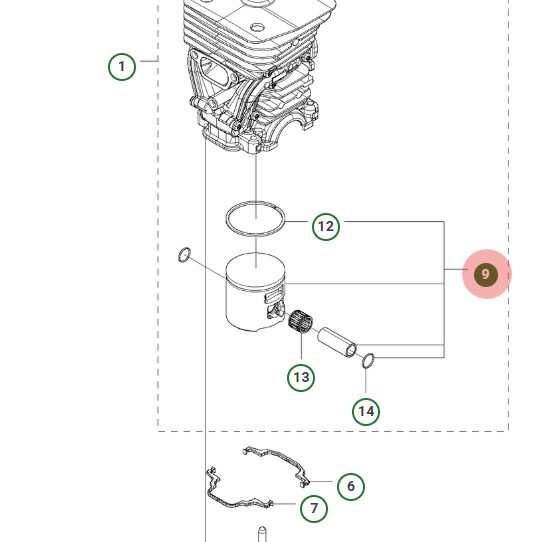 1
12
9
13
14
6
7