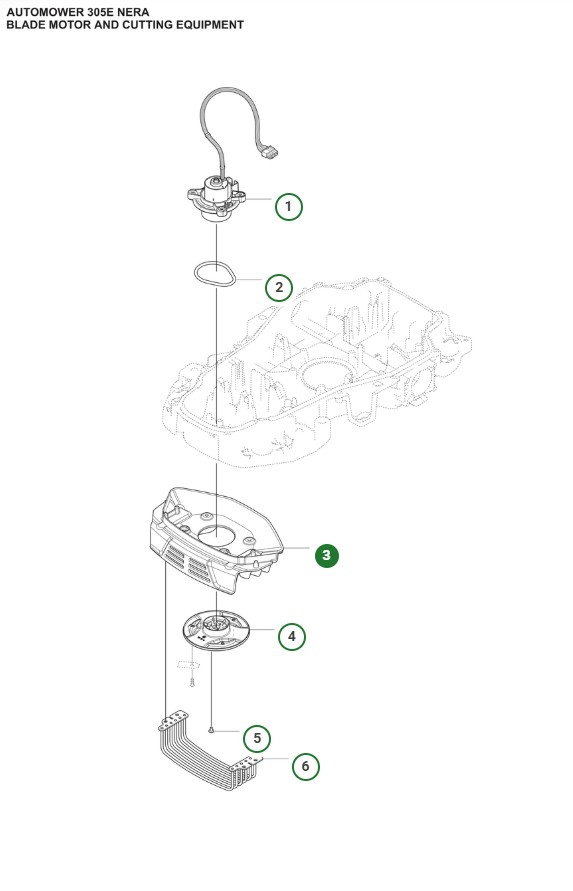 AUTOMOWER 305E NERA
BLADE MOTOR AND CUTTING EQUIPMENT

1
2
3
4
5
6