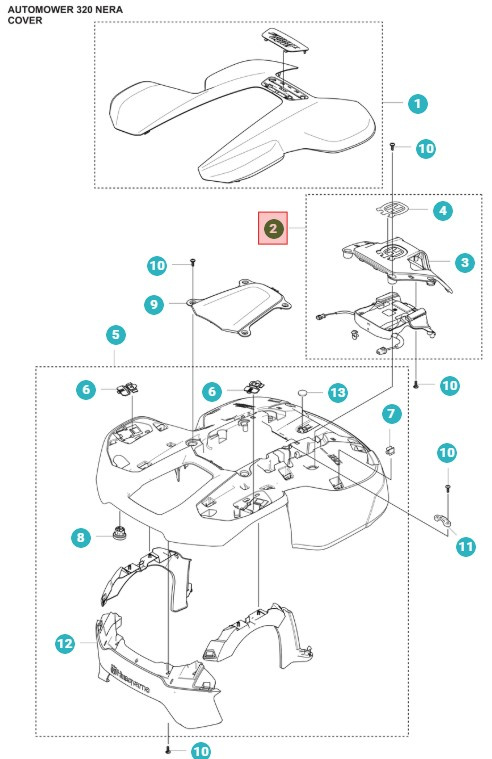 AUTOMOWER 320 NERA
COVER

1
10
4
2
3
10
9
5
10
6
6
13
7
10
8
11
12
10