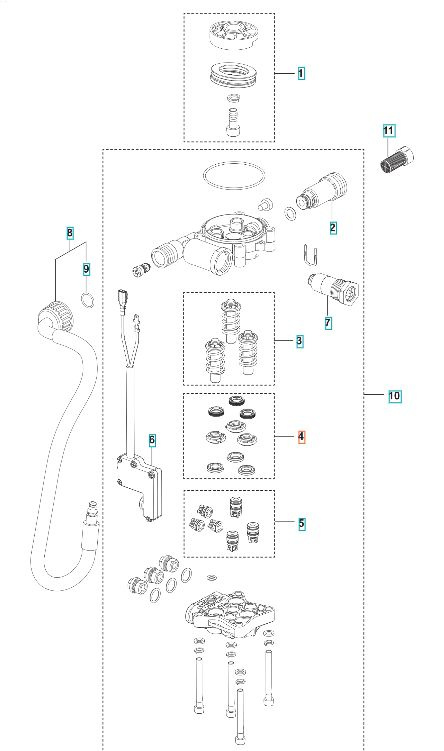 1
11
2
8
9
7
3
10
6
4
5