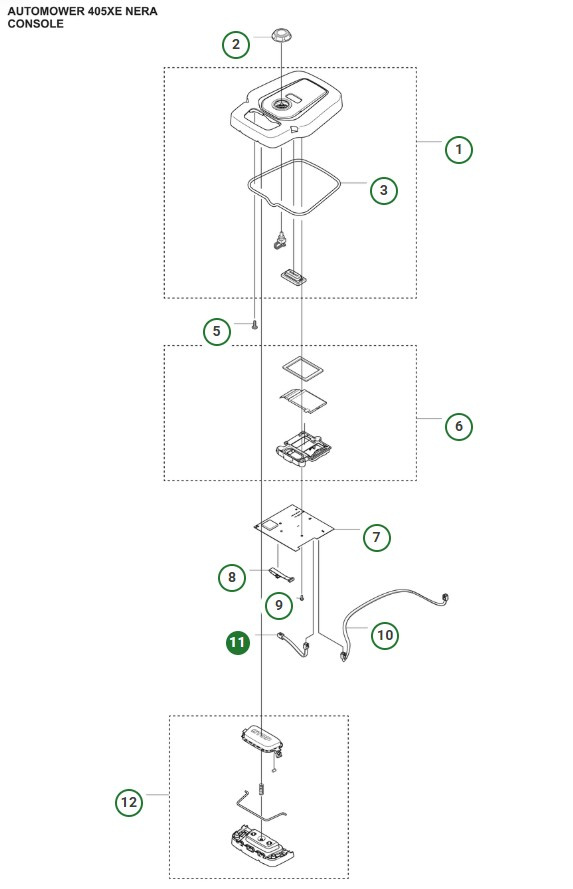 AUTOMOWER 405XE NERA
CONSOLE

2
1
3
5
6
7
8
9
10
11
12