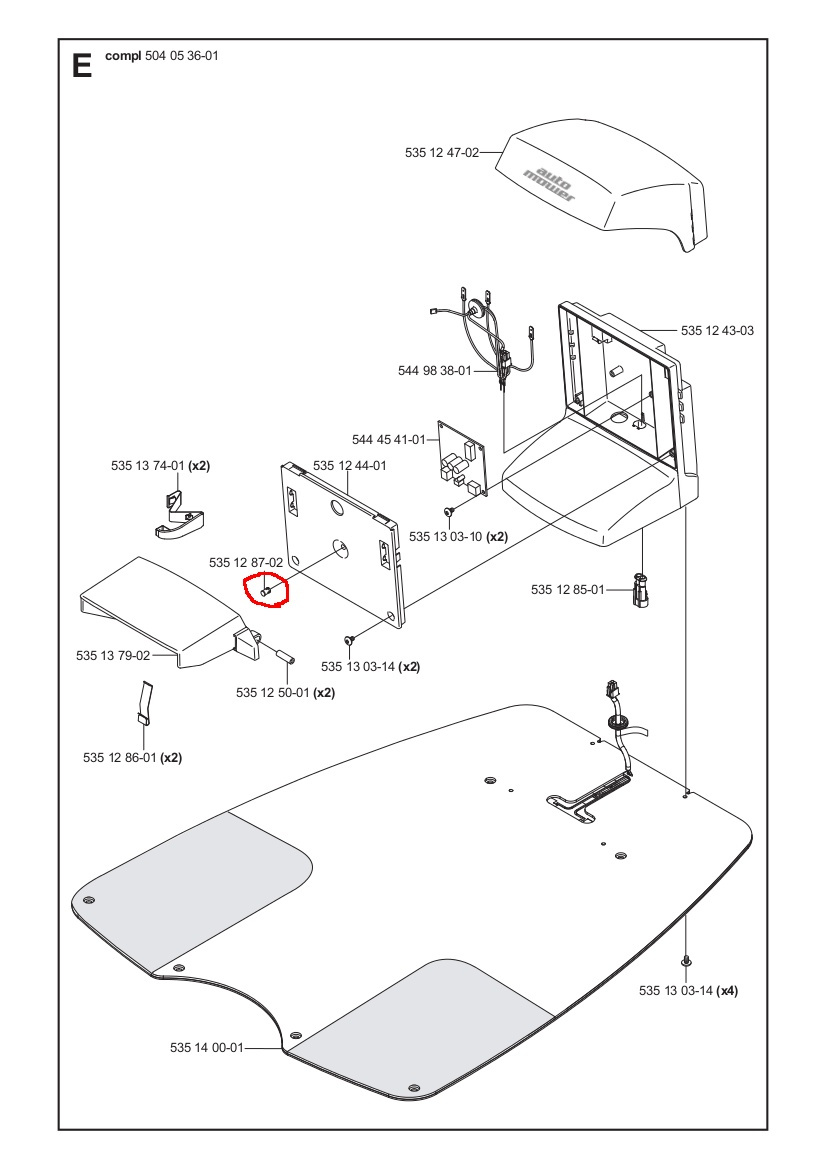 E compl 504 05 36-01

535 12 47-02

auto mower

535 12 43-03

544 98 38-01

544 45 41-01

535 13 74-01 (x2)

535 12 44-01

535 13 03-10 (x2)

535 12 87-02

535 12 85-01

535 13 79-02

535 13 03-14 (x2)

535 12 50-01 (x2)

535 12 86-01 (x2)

535 13 03-14 (x4)

535 14 00-01