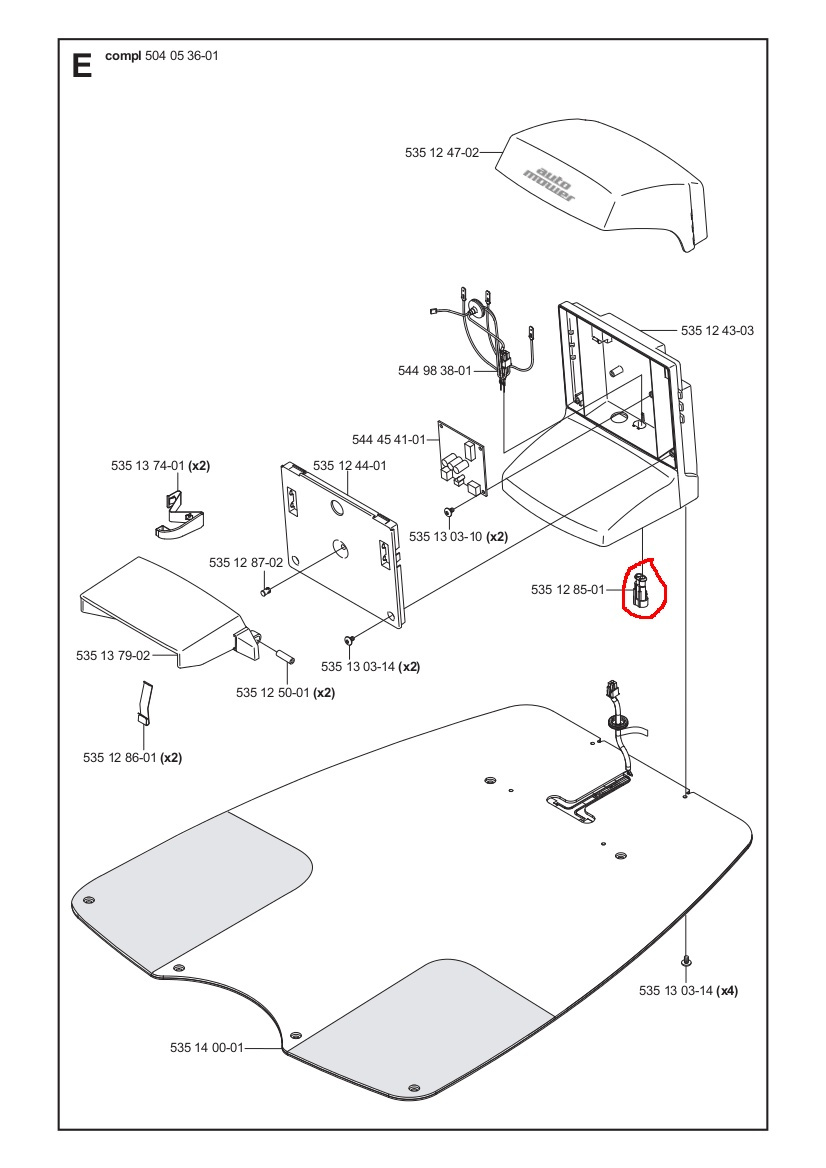 E compl 504 05 36-01

535 12 47-02

auto mower

535 12 43-03

544 98 38-01

544 45 41-01

535 13 74-01 (x2)

535 12 44-01

535 13 03-10 (x2)

535 12 87-02

535 12 85-01

535 13 79-02

535 13 03-14 (x2)

535 12 50-01 (x2)

535 12 86-01 (x2)

535 13 03-14 (x4)

535 14 00-01