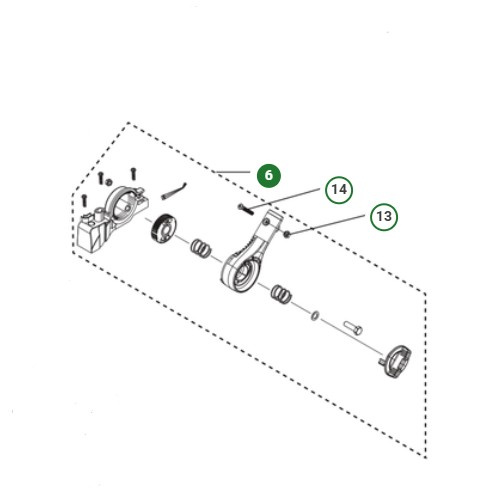 6
14
13