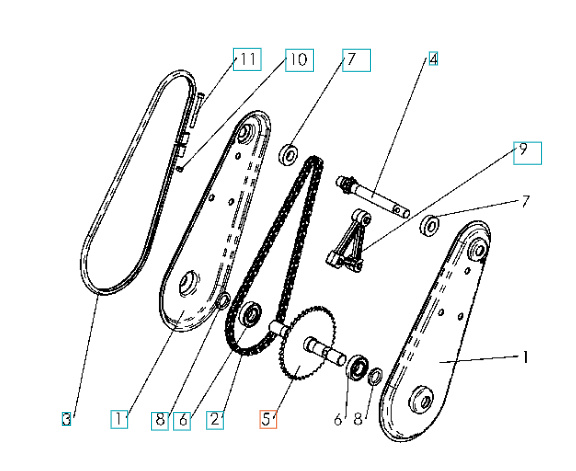 11
10
7
4
9
7
1
3
1
8
6
2
5
6
8