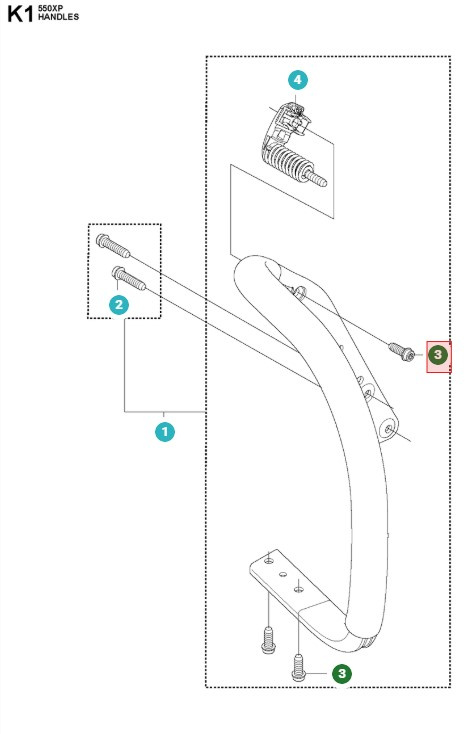 K1 550XP HANDLES

4

2

3

1

3