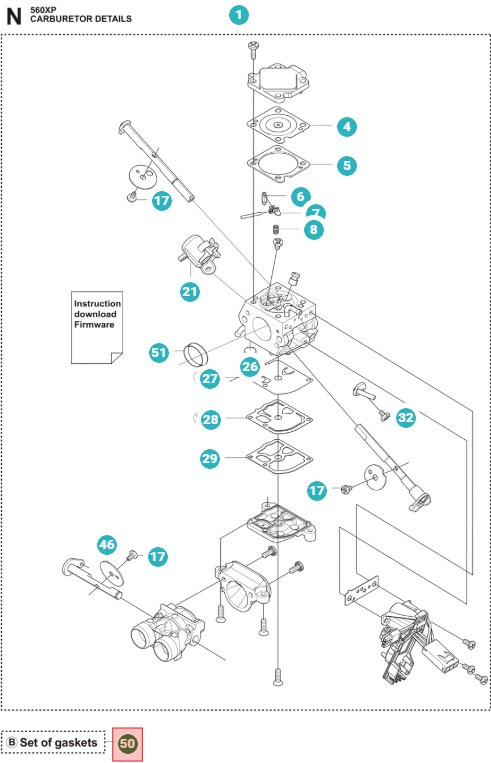 N 560XP
CARBURETOR DETAILS

1

4
5
17
6
7
8
21

Instruction download Firmware

51
26
27
28
32
29
17
46
17

B Set of gaskets 50