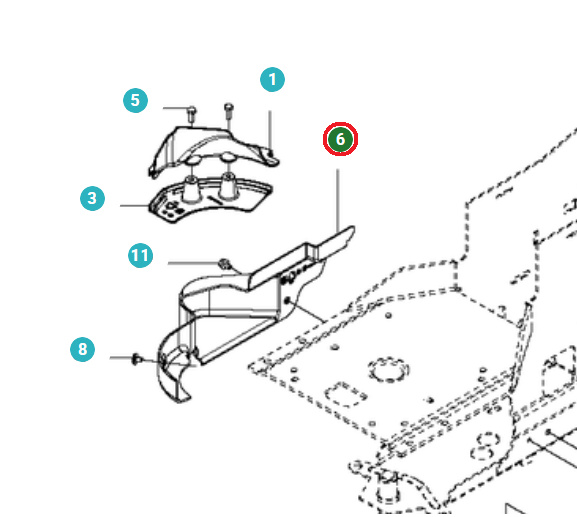 1
5
6
3
11
8