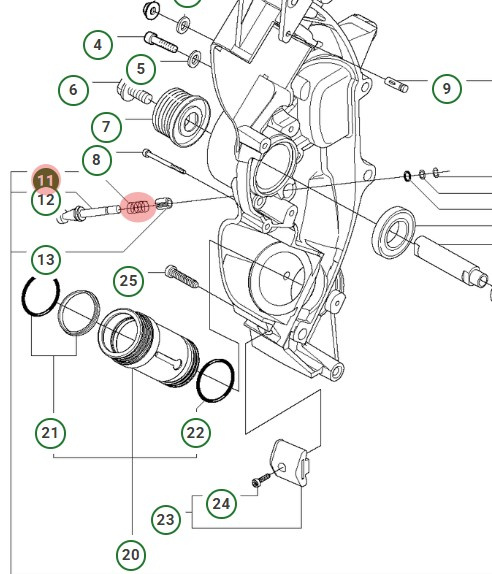 4
5
6
9
7
8
11
12
13
25
21
22
24
23
20