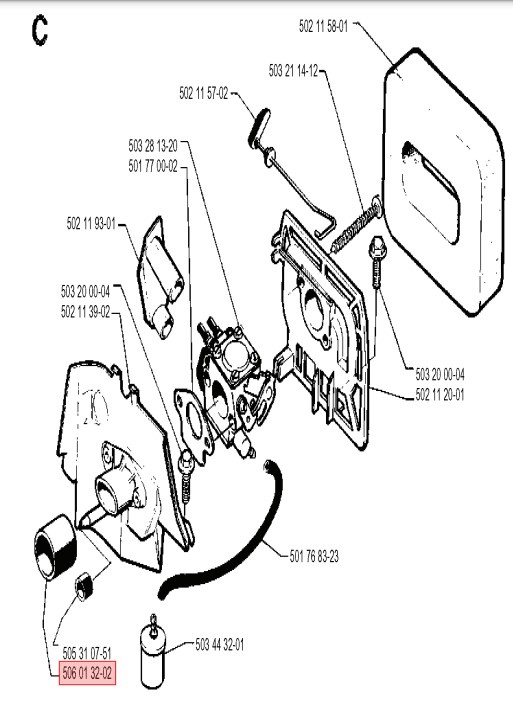 C

502 11 58-01

503 21 14-12

502 11 57-02

503 28 13-20

501 77 00-02

502 11 93-01

503 20 00-04

502 11 39-02

503 20 00-04

502 11 20-01

501 76 83-23

505 31 07-51

506 01 32-02

503 44 32-01