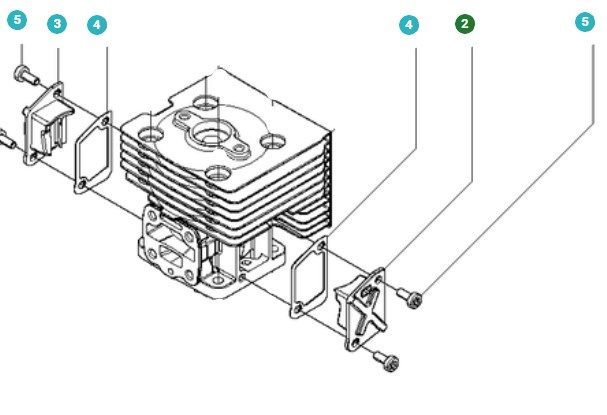 5
3
4
4
2
5