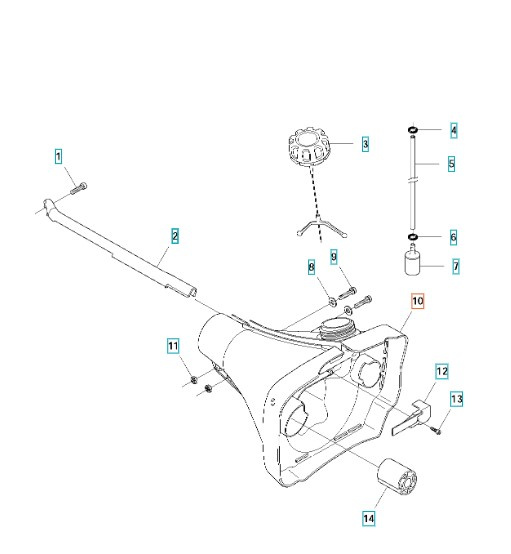 1
2
3
4
5
6
7
8
9
10
11
12
13
14