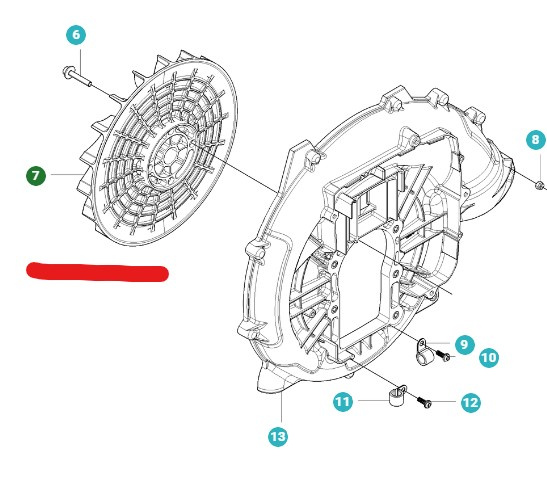 6
7
8
9
10
11
12
13