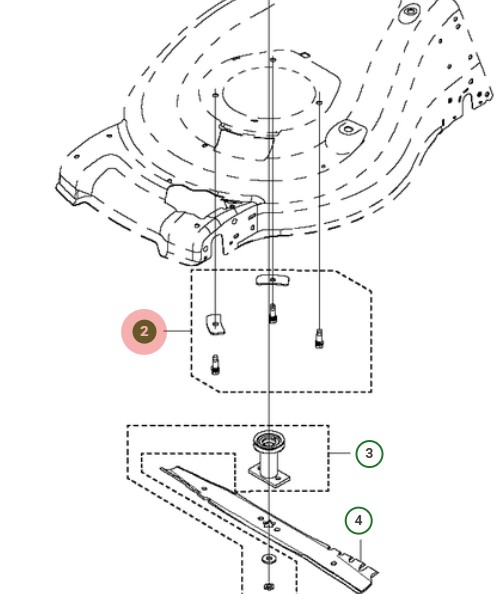 2
3
4