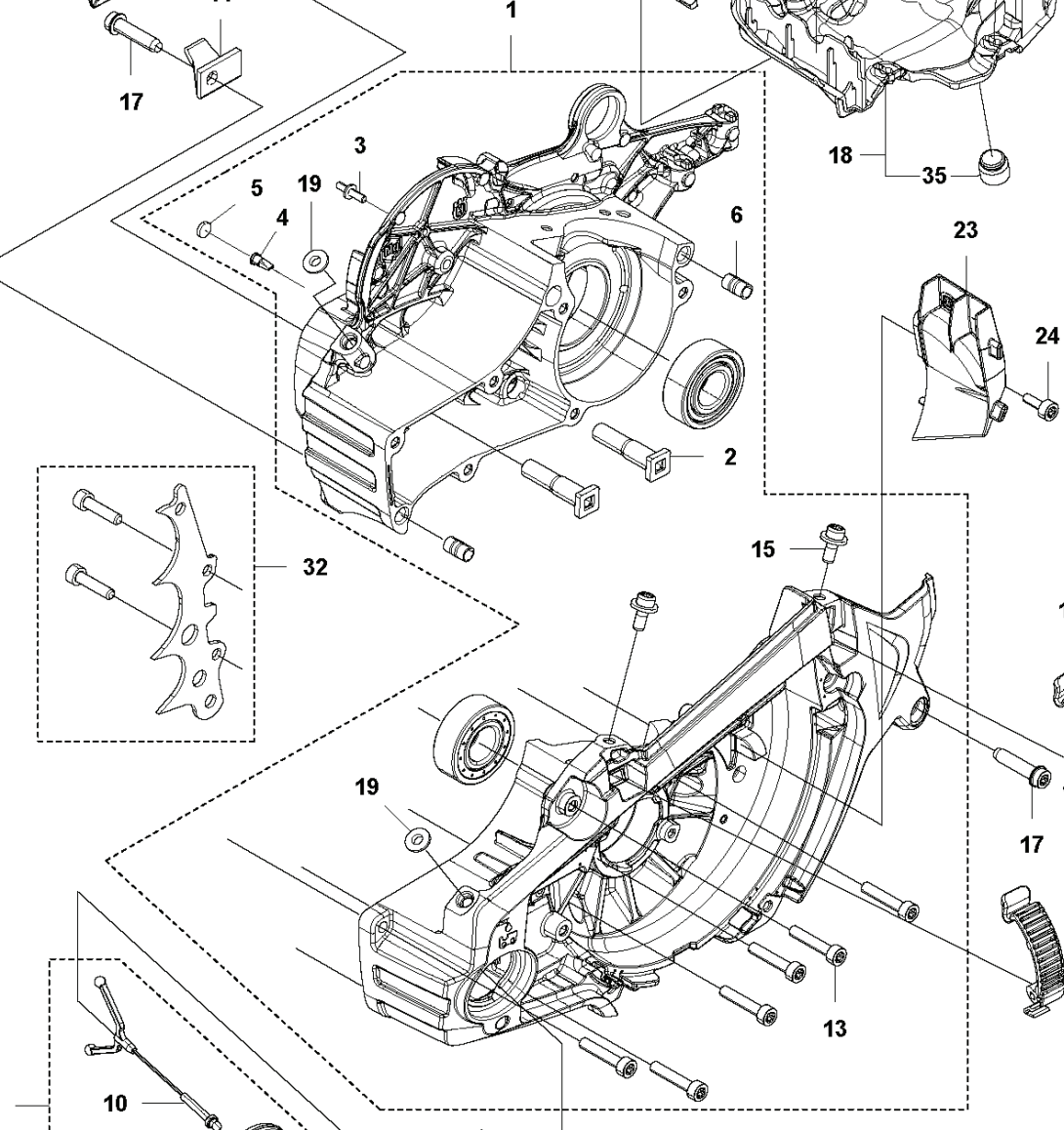 1
17
3
5
19
4
6
18
35
23
24
2
32
15
19
17
13
10