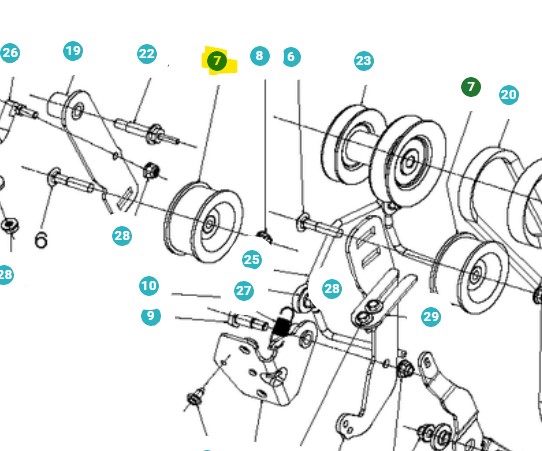 26
19
22
7
8
6
23
7
20
6
28
28
25
10
27
28
9
29