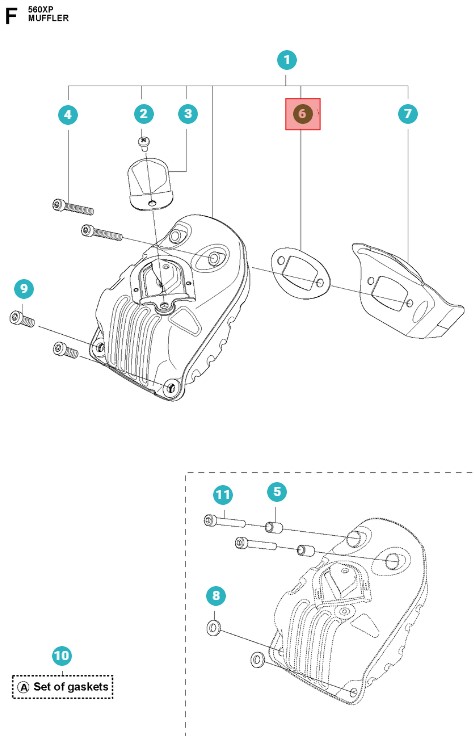 F
560XP
MUFFLER

1
4
2
3
6
7
9

11
5
8
10
A Set of gaskets