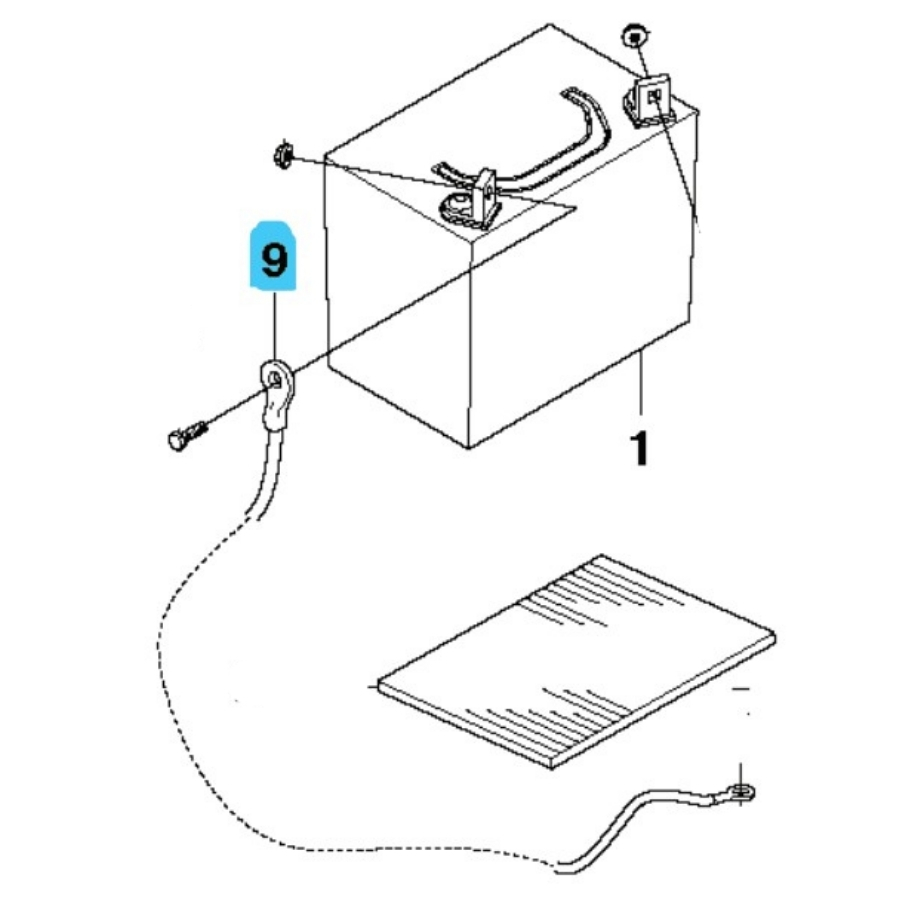 9

1