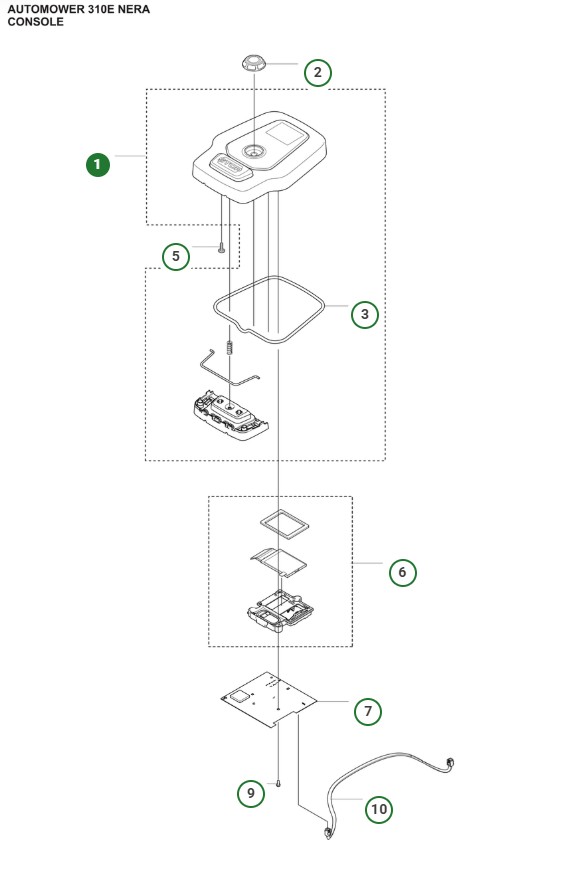 AUTOMOWER 310E NERA
CONSOLE

2

1

5

3

6

7

9

10