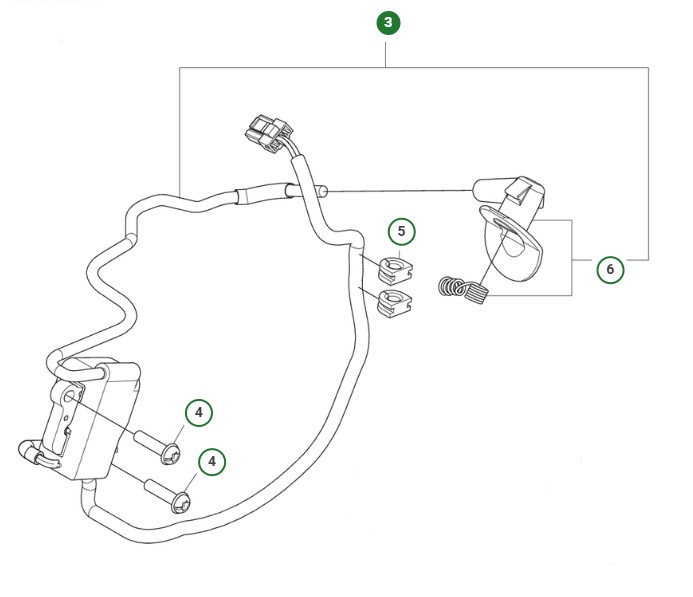 3
5
6
4
4