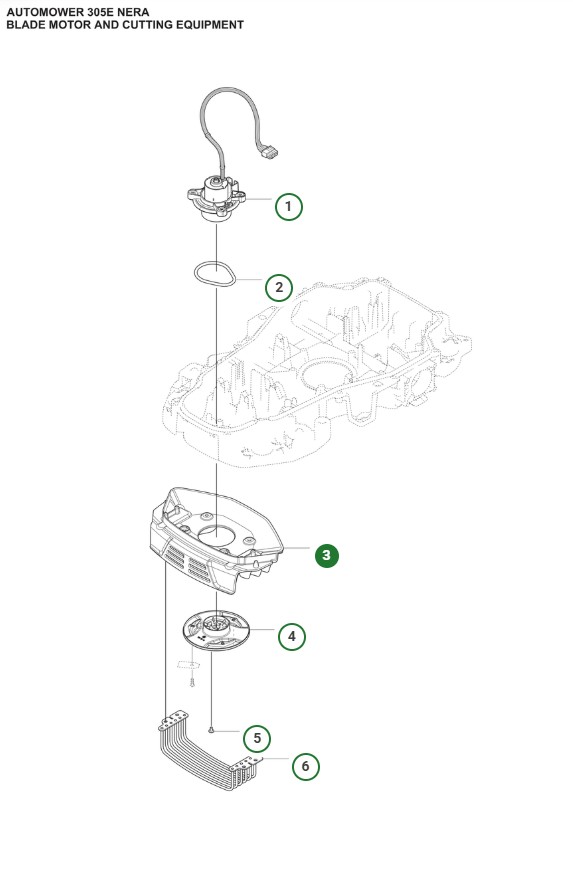 AUTOMOWER 305E NERA
BLADE MOTOR AND CUTTING EQUIPMENT

1
2
3
4
5
6