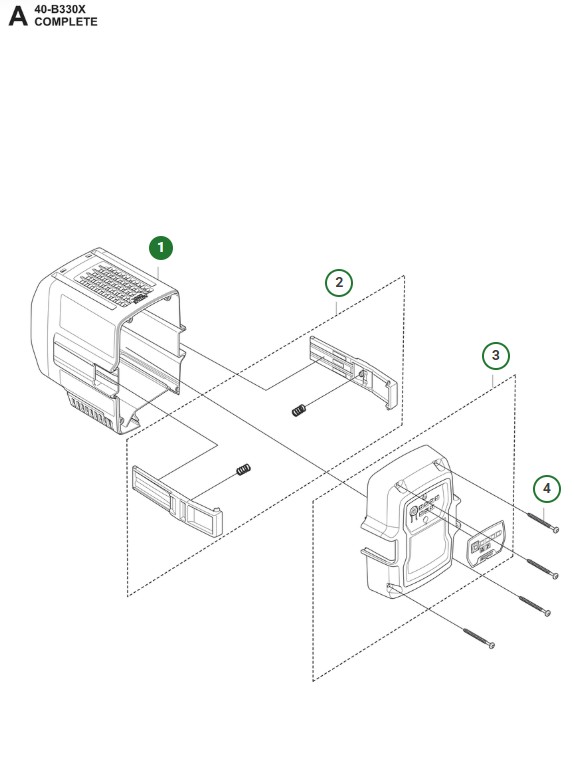 A 40-B330X COMPLETE

1

2

3

4