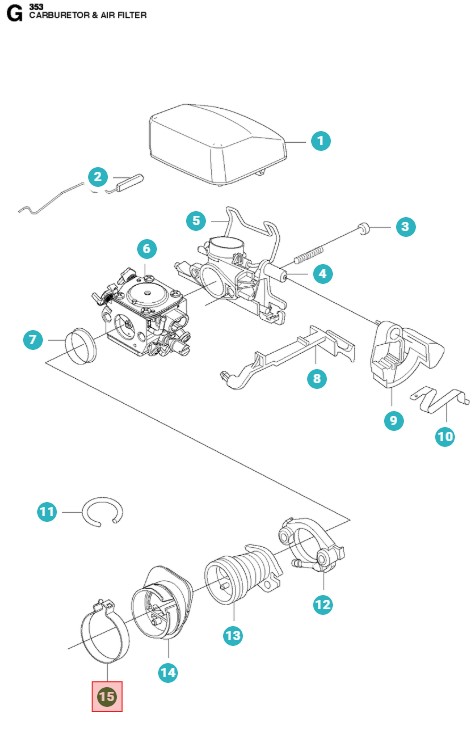 G 353
CARBURETOR & AIR FILTER

1
2
5
3
6
4
7
8
9
10
11
12
13
14
15