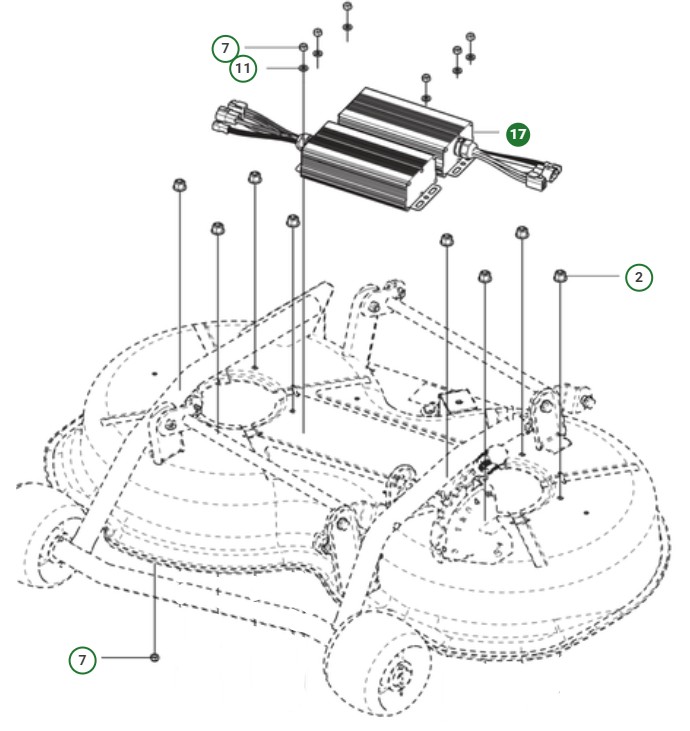 7
11
17
2
7