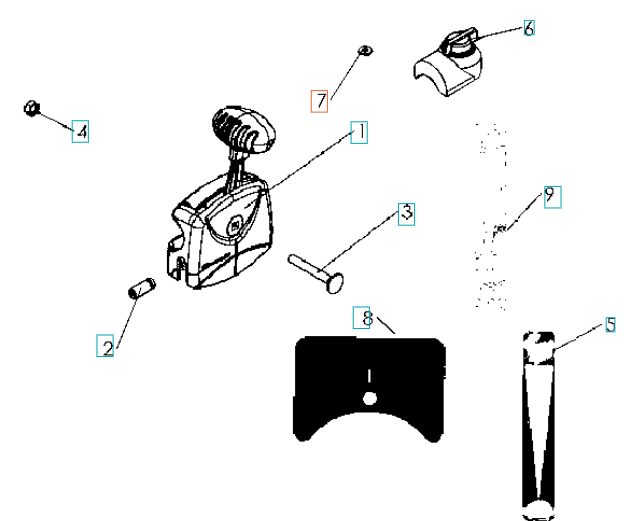 6
7
4
1
9
3
8
5
2