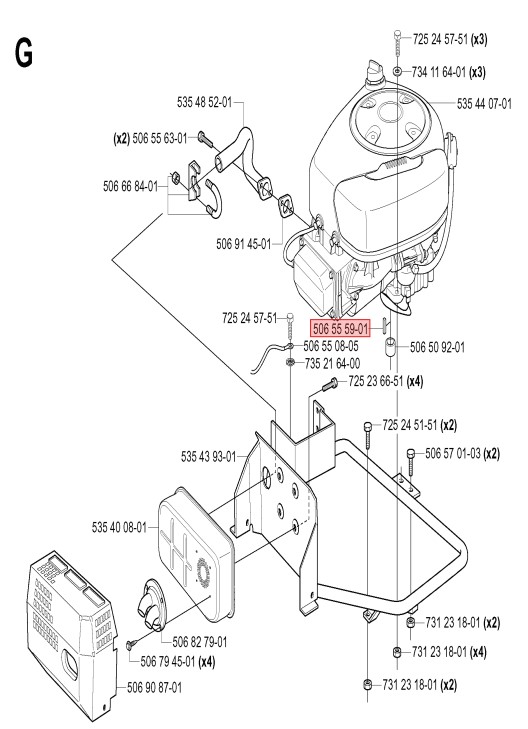 G

725 24 57-51 (x3)
734 11 64-01 (x3)
535 44 07-01
535 48 52-01
(x2) 506 55 63-01
506 66 84-01
506 91 45-01
725 24 57-51
506 55 59-01
506 55 08-05
735 21 64-00
506 50 92-01
725 23 66-51 (x4)
725 24 51-51 (x2)
506 57 01-03 (x2)
535 43 93-01
535 40 08-01
506 82 79-01
506 79 45-01 (x4)
506 90 87-01
731 23 18-01 (x2)
731 23 18-01 (x4)
731 23 18-01 (x2)