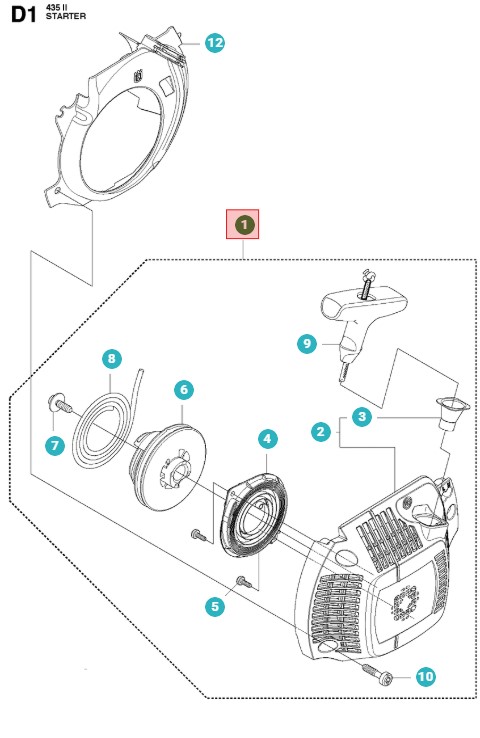 D1 435 II
STARTER

12

1

9

8

6

3

2

7

4

5

10