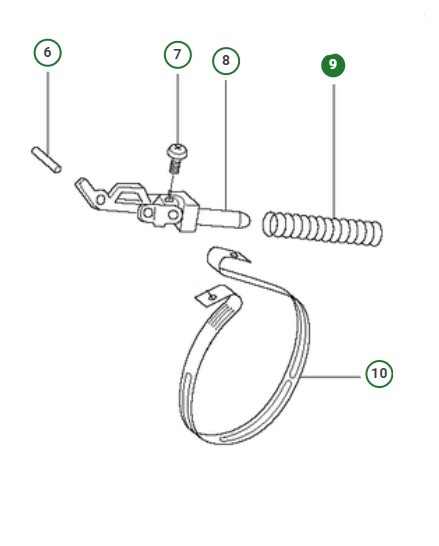 6
7
8
9
10