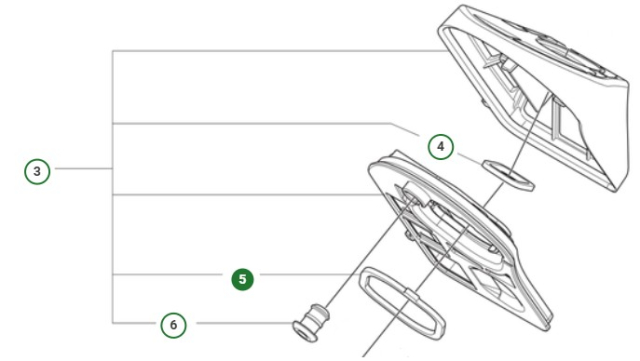 3
4
5
6