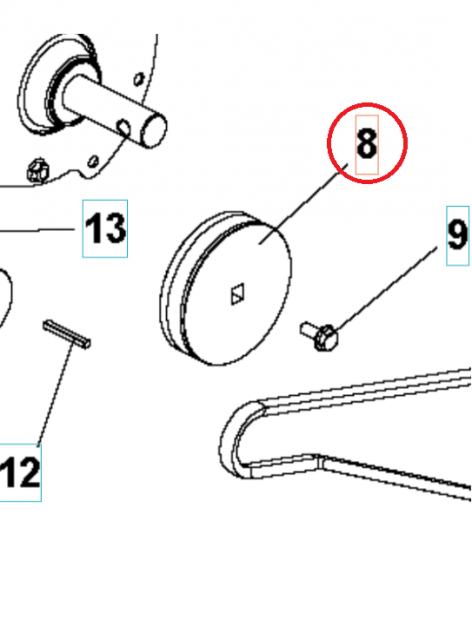 8
13
9
12