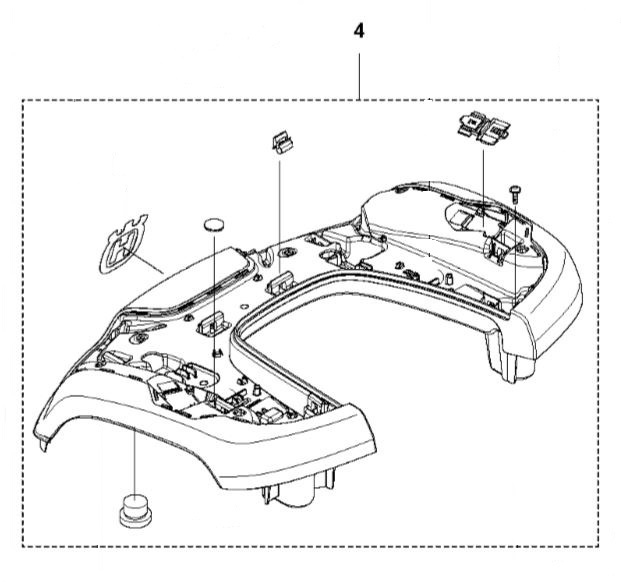 4