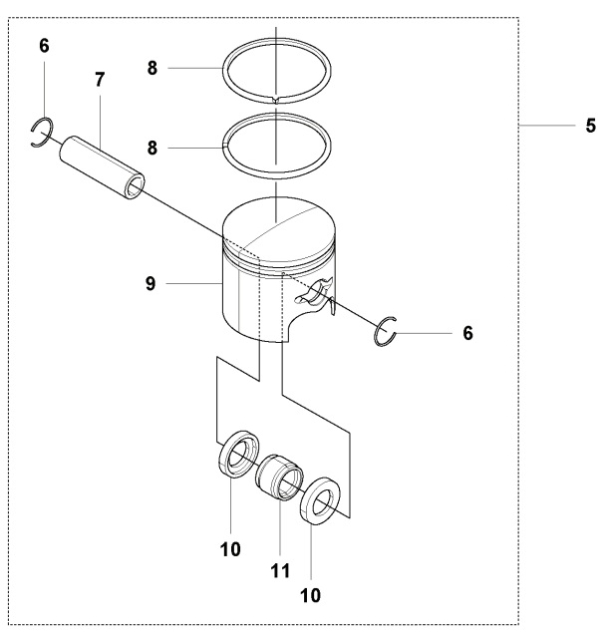 6
7
8
8
5
9
6
10
11
10