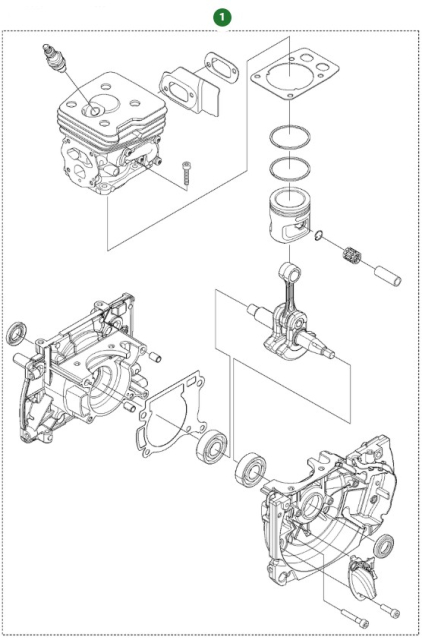 1