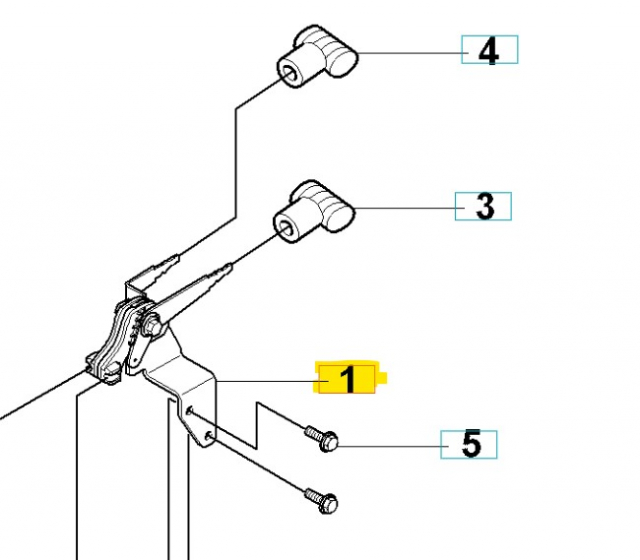 4
3
1
5